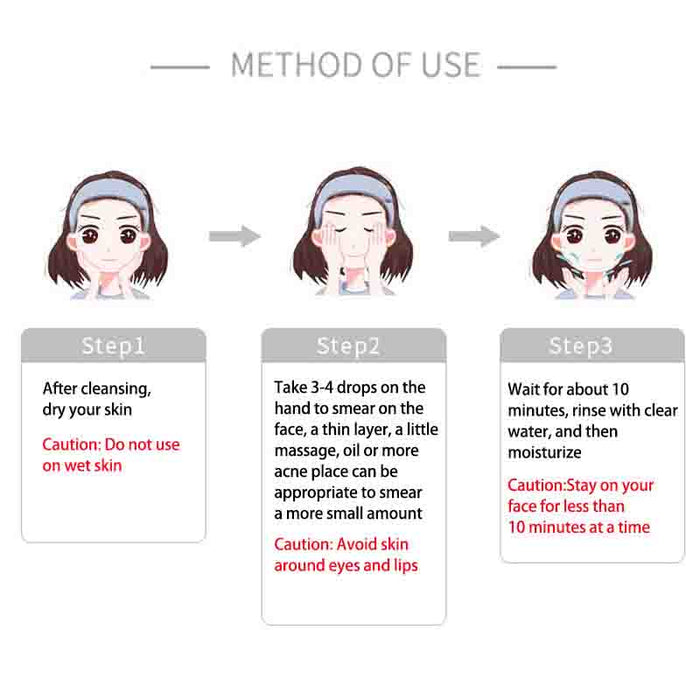 METHOD OF USE

Step1

After cleansing, dry your skin

Caution: Do not use on wet skin

Step2

Take 3-4 drops on the hand to smear on the face, a thin layer, a little massage, oil or more acne place can be appropriate to smear a more small amount

Caution: Avoid skin around eyes and lips

Step3

Wait for about 10 minutes, rinse with clear water, and then moisturize

Caution:Stay on your face for less than 10 minutes at a time